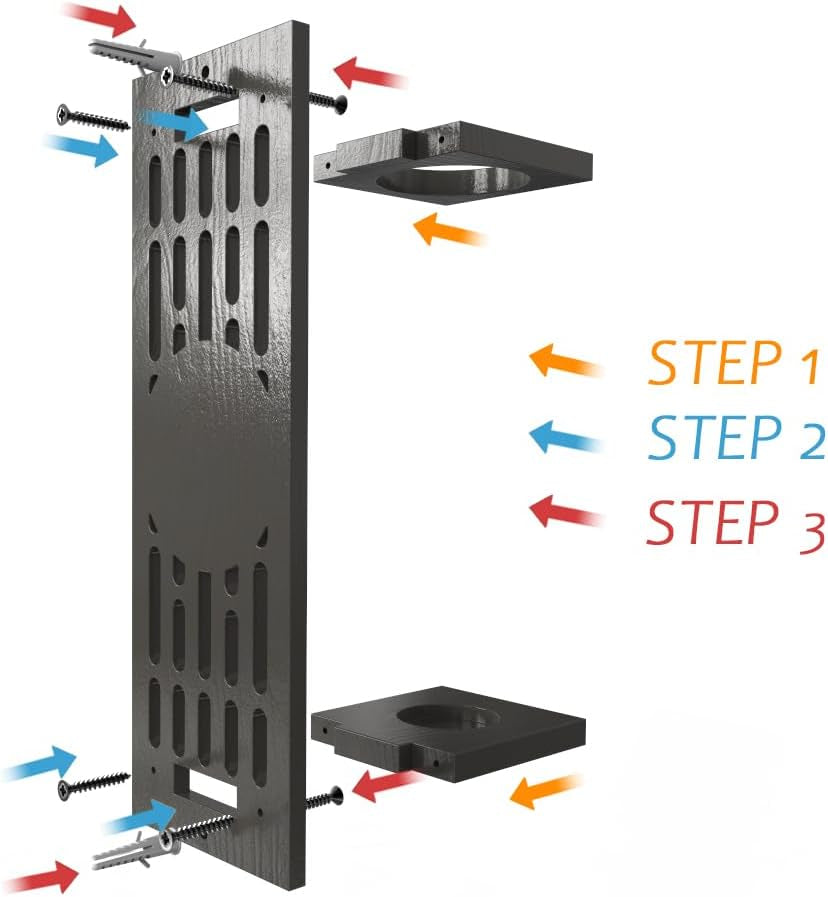 STEP 1
STEP 2
STEP 3